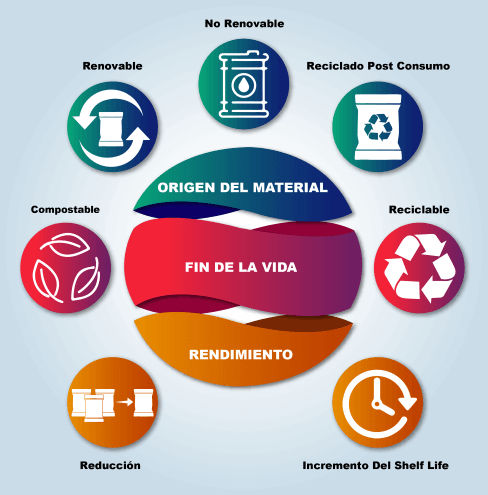 No Renovable

Renovable

Reciclado Post Consumo

ORIGEN DEL MATERIAL

Compostable

Reciclable

FIN DE LA VIDA

RENDIMIENTO

Reducción

Incremento Del Shelf Life