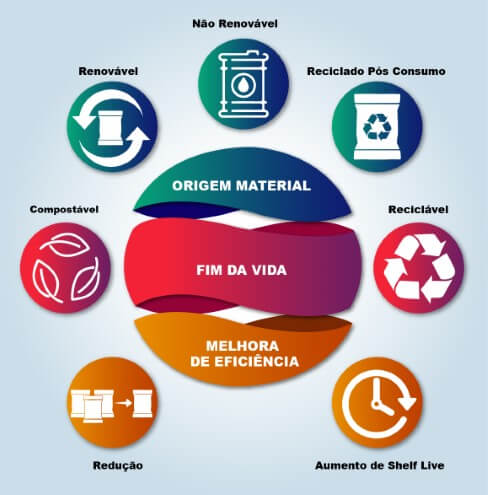 Não Renovável

Renovável

Reciclado Pós Consumo

ORIGEM MATERIAL

Compostável

Reciclável

FIM DA VIDA

MELHORA DE EFICIÊNCIA

Redução

Aumento de Shelf Live